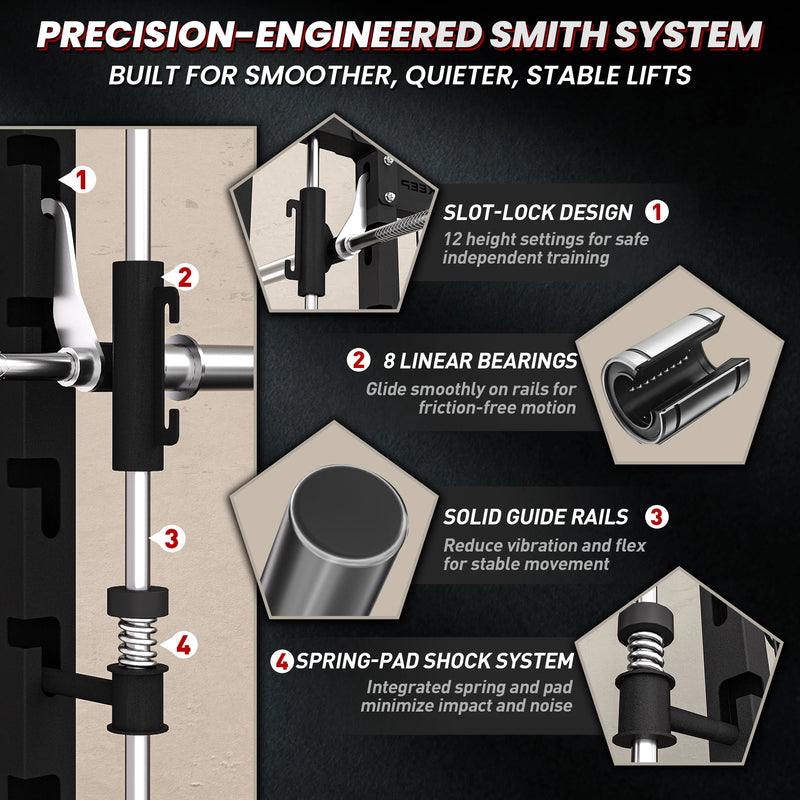 PRECISION-ENGINEERED SMITH SYSTEM
BUILT FOR SMOOTHER, QUIETER, STABLE LIFTS

1

2

3

4

SLOT-LOCK DESIGN 1
12 height settings for safe independent training

2 8 LINEAR BEARINGS
Glide smoothly on rails for friction-free motion

SOLID GUIDE RAILS 3
Reduce vibration and flex for stable movement

4 SPRING-PAD SHOCK SYSTEM
Integrated spring and pad minimize impact and noise